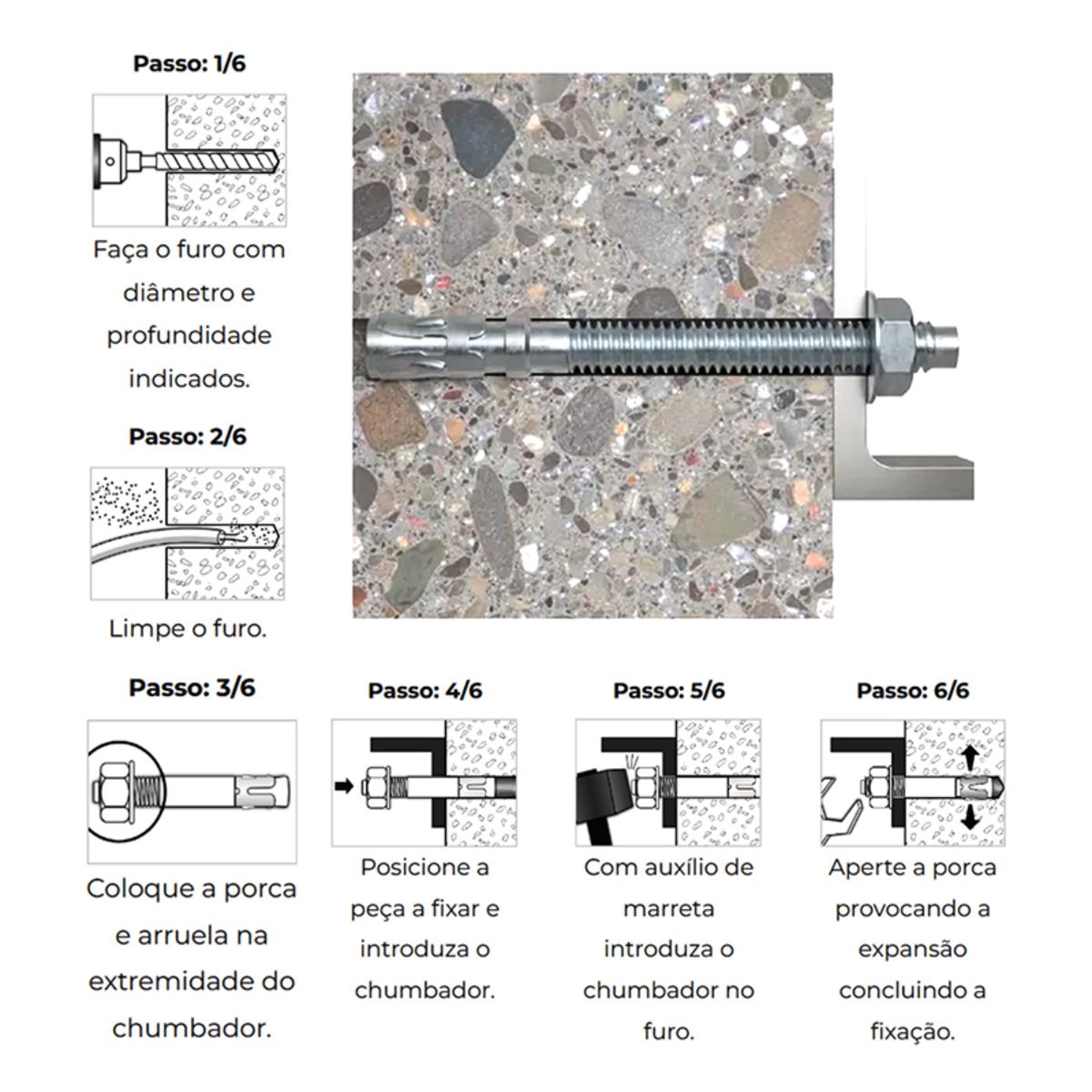 Passo: 1/6

Faça o furo com diâmetro e profundidade indicados.

Passo: 2/6

Limpe o furo.

Passo: 3/6

Coloque a porca e arruela na extremidade do chumbador.

Passo: 4/6

Posicione a peça a fixar e introduza o chumbador.

Passo: 5/6

Com auxílio de marreta introduza o chumbador no furo.

Passo: 6/6

Aperte a porca provocando a expansão concluindo a fixação.